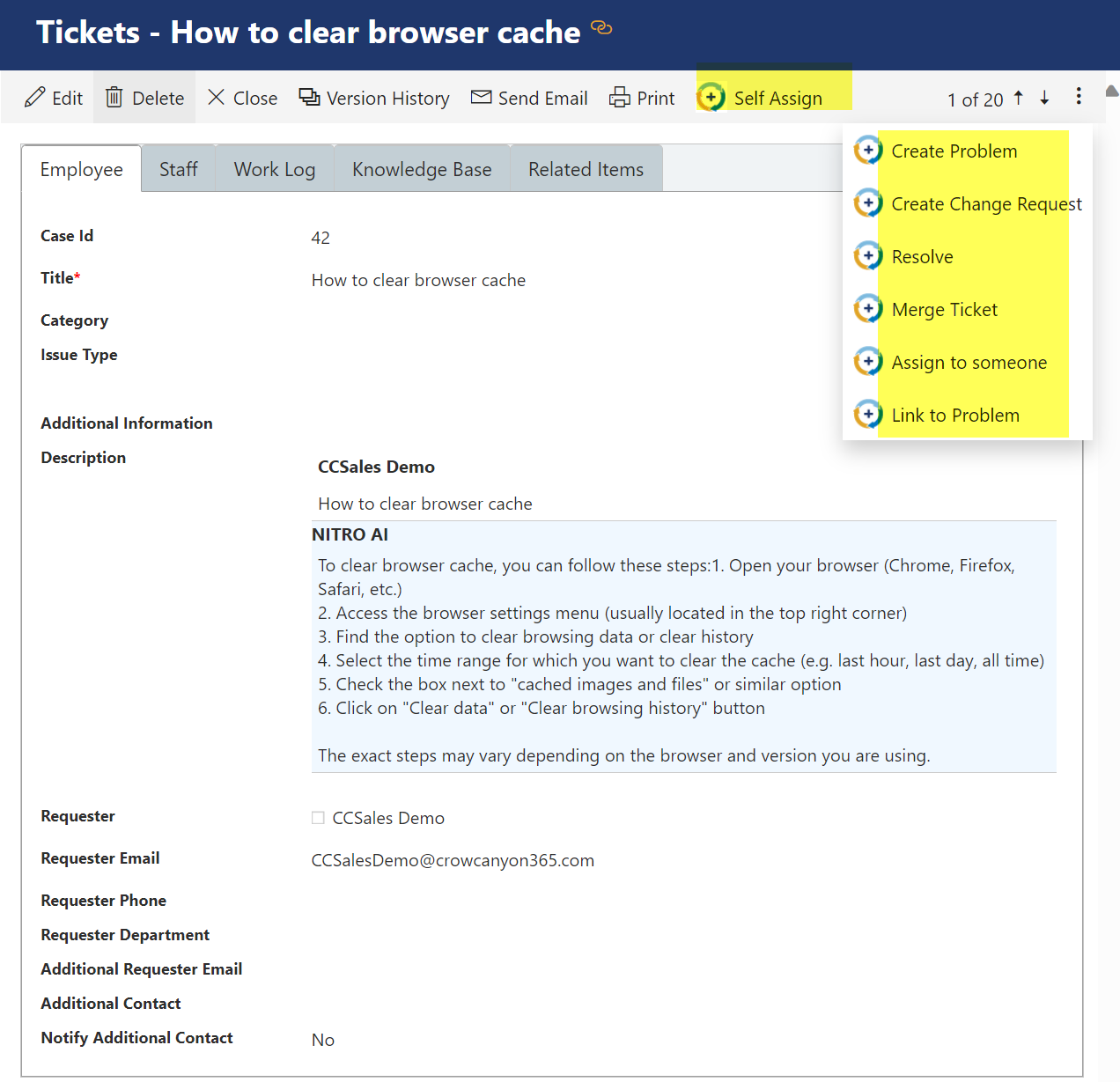 Tickets - How to clear browser cache

Edit Delete Close Version History Send Email Print Self Assign 1 of 20

Create Problem
Create Change Request
Resolve
Merge Ticket
Assign to someone
Link to Problem

Employee Staff Work Log Knowledge Base Related Items

Case Id 42
Title* How to clear browser cache
Category
Issue Type

Additional Information
Description

CCSales Demo

How to clear browser cache

NITRO AI

To clear browser cache, you can follow these steps:1. Open your browser (Chrome, Firefox, Safari, etc.)
2. Access the browser settings menu (usually located in the top right corner)
3. Find the option to clear browsing data or clear history
4. Select the time range for which you want to clear the cache (e.g. last hour, last day, all time)
5. Check the box next to "cached images and files" or similar option
6. Click on "Clear data" or "Clear browsing history" button

The exact steps may vary depending on the browser and version you are using.

Requester CCSales Demo
Requester Email CCSalesDemo@crowcanyon365.com
Requester Phone
Requester Department
Additional Requester Email
Additional Contact
Notify Additional Contact No